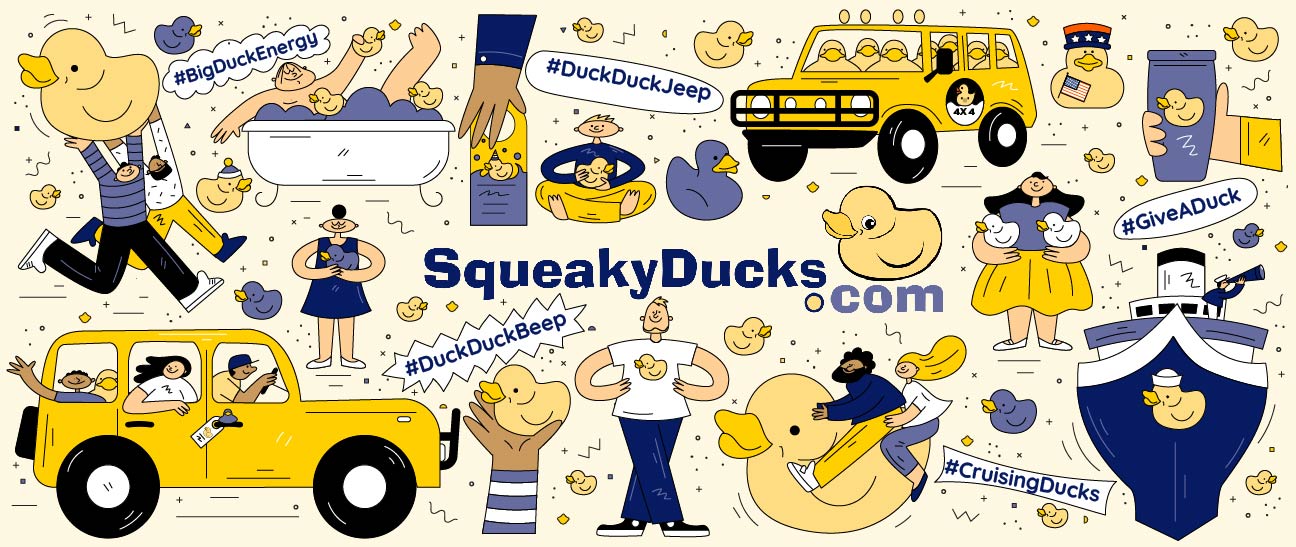 #BigDuckEnergy

#DuckDuckJeep

4X4

#GiveADuck

SqueakyDucks.com

#DuckDuckBeep

#CruisingDucks